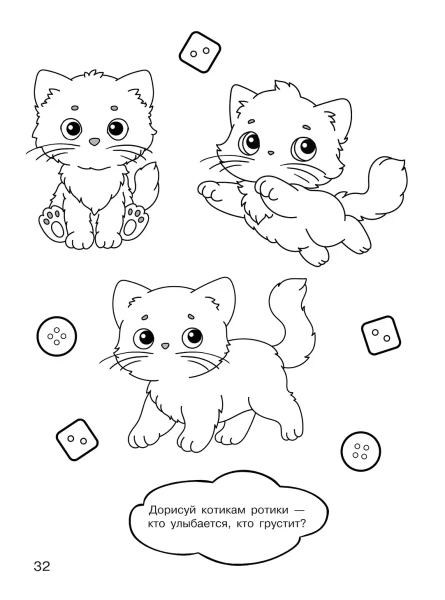 Дорисуй котикам ротики — кто улыбается, кто грустит?

32